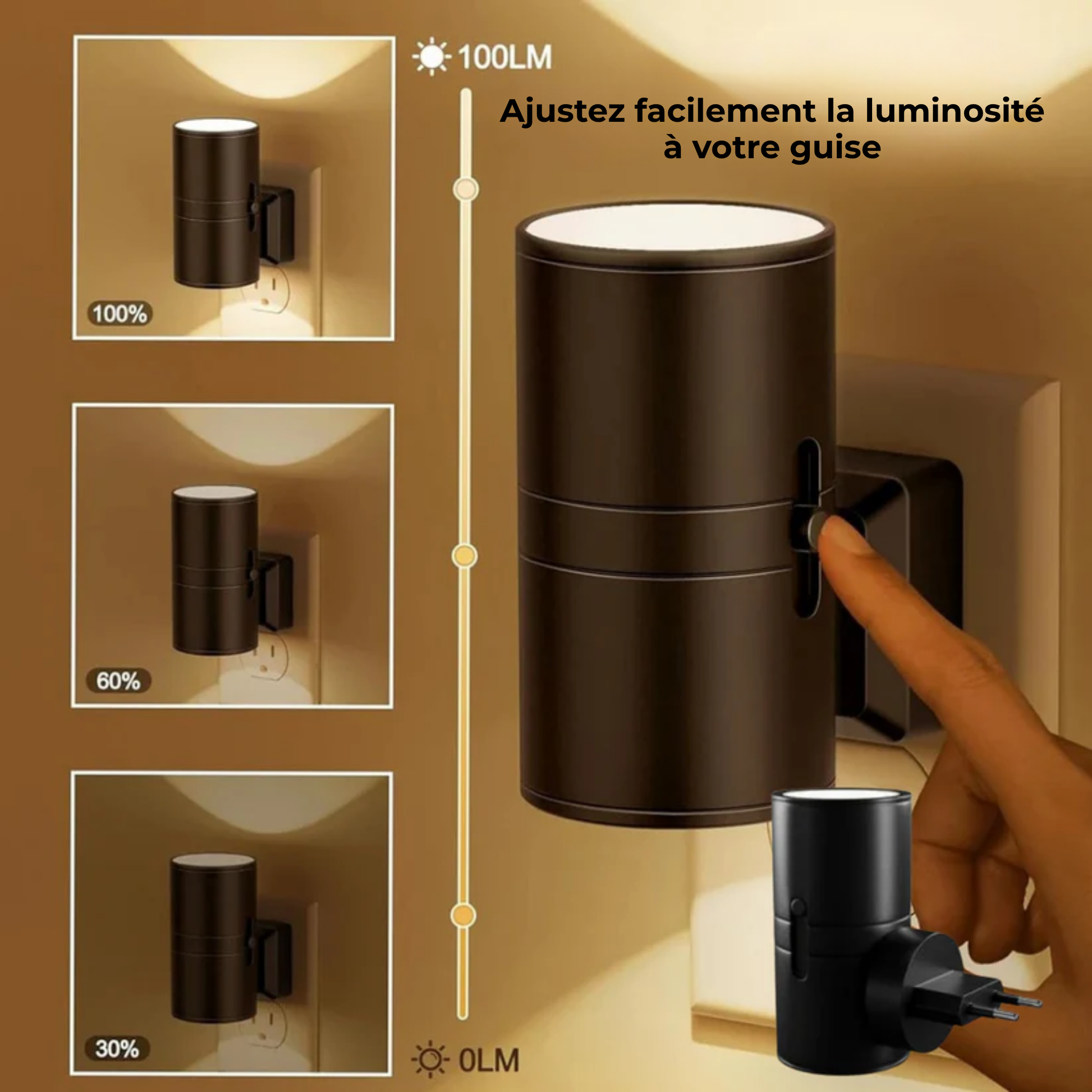 100LM

Ajustez facilement la luminosité à votre guise

100%

60%

30%

0LM