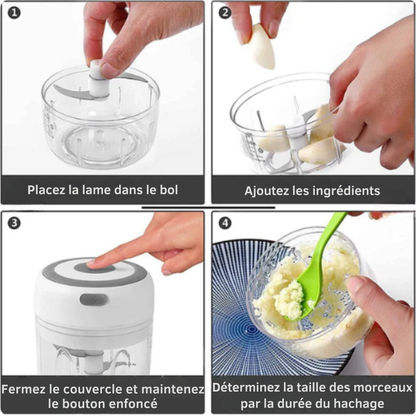 1
Placez la lame dans le bol

2
Ajoutez les ingrédients

3
Fermez le couvercle et maintenez le bouton enfoncé

4
Déterminez la taille des morceaux par la durée du hachage