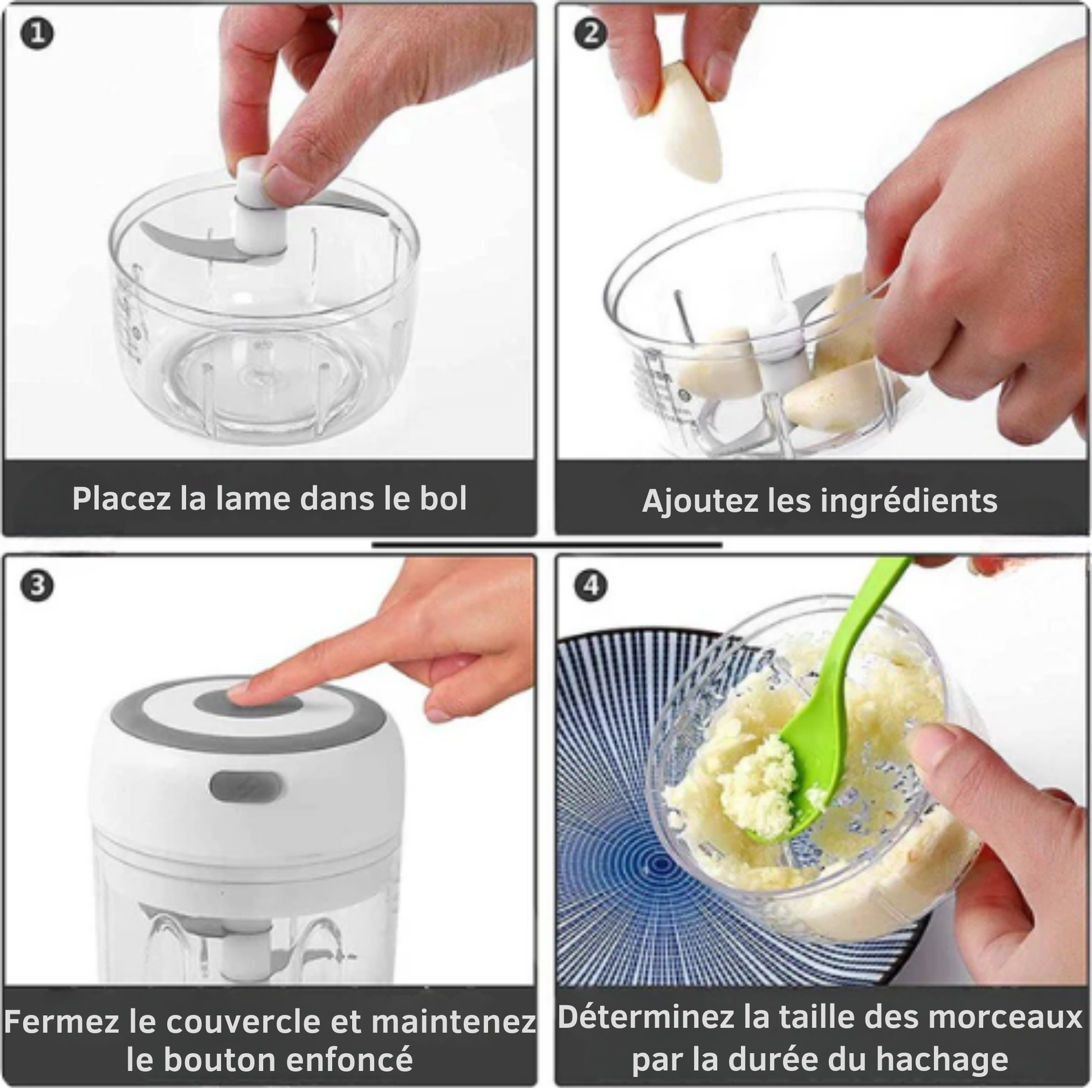 1
Placez la lame dans le bol

2
Ajoutez les ingrédients

3
Fermez le couvercle et maintenez le bouton enfoncé

4
Déterminez la taille des morceaux par la durée du hachage