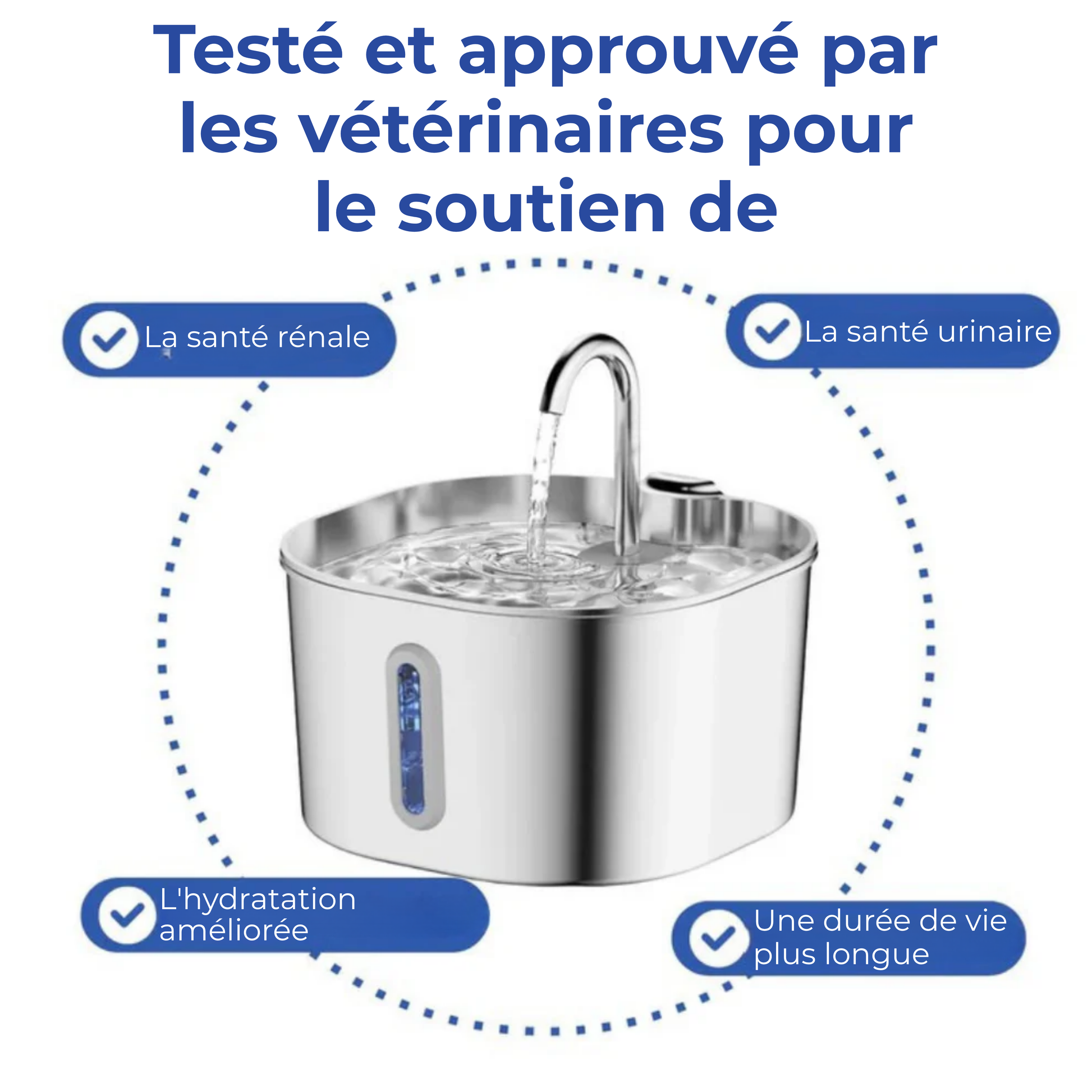 Testé et approuvé par les vétérinaires pour le soutien de

La santé rénale

La santé urinaire

L'hydratation améliorée

Une durée de vie plus longue