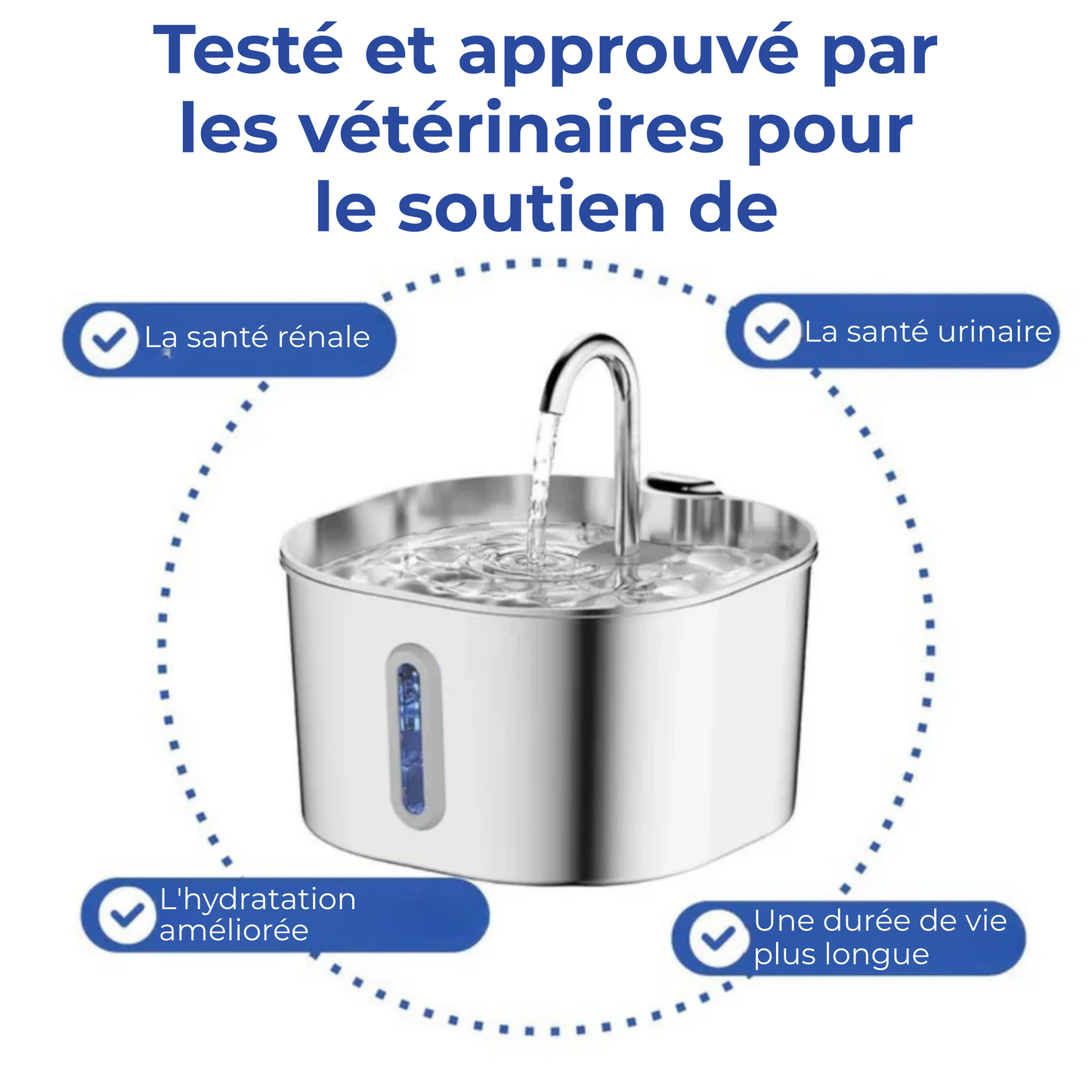 Testé et approuvé par les vétérinaires pour le soutien de

La santé rénale

La santé urinaire

L'hydratation améliorée

Une durée de vie plus longue