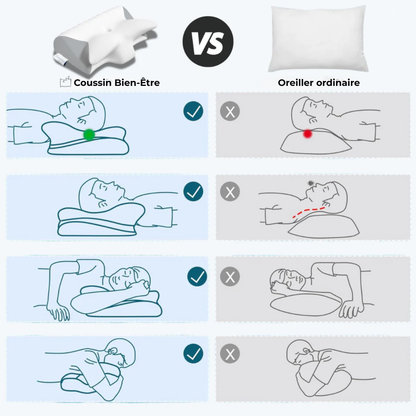 VS

Coussin Bien-Être

Oreiller ordinaire