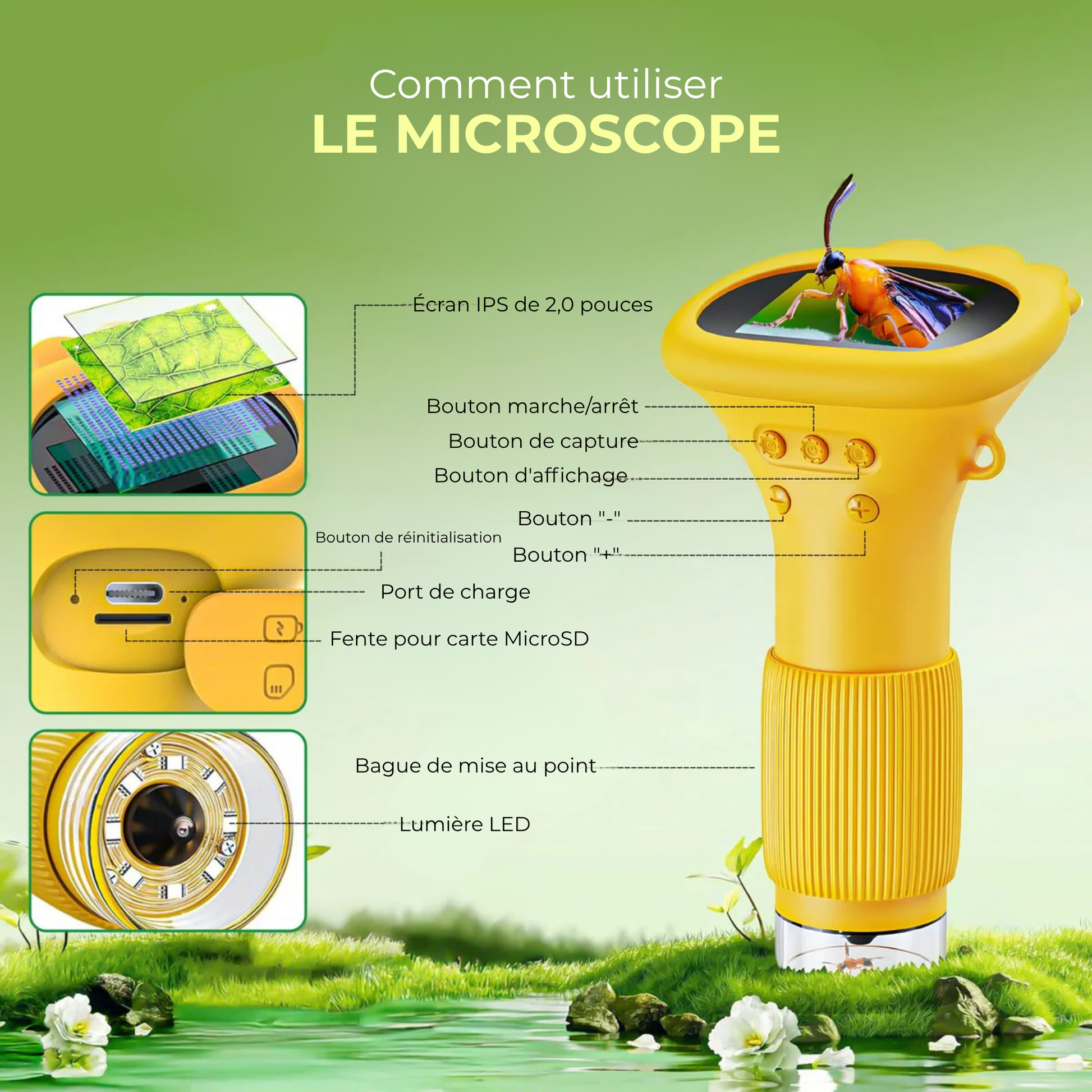 Comment utiliser
LE MICROSCOPE

Écran IPS de 2,0 pouces

Bouton marche/arrêt

Bouton de capture

Bouton d'affichage

Bouton "-"

Bouton de réinitialisation

Bouton "+"

Port de charge

Fente pour carte MicroSD

Bague de mise au point

Lumière LED