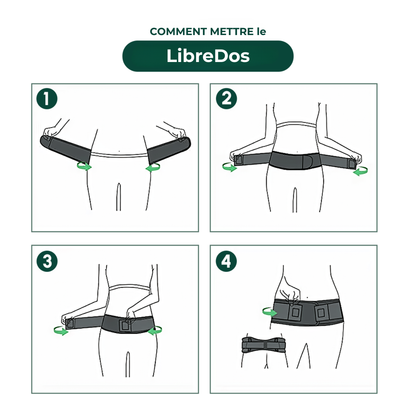 COMMENT METTRE le

LibreDos

1

2

3

4