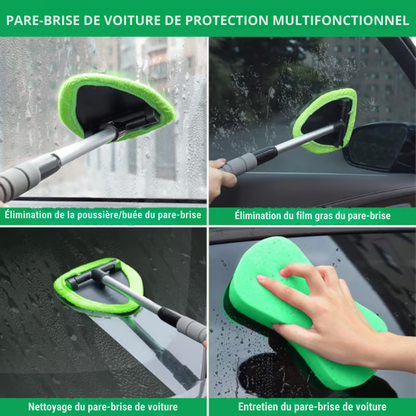 PARE-BRISE DE VOITURE DE PROTECTION MULTIFONCTIONNEL

Élimination de la poussière/buée du pare-brise

Élimination du film gras du pare-brise

Nettoyage du pare-brise de voiture

Entretien du pare-brise de voiture