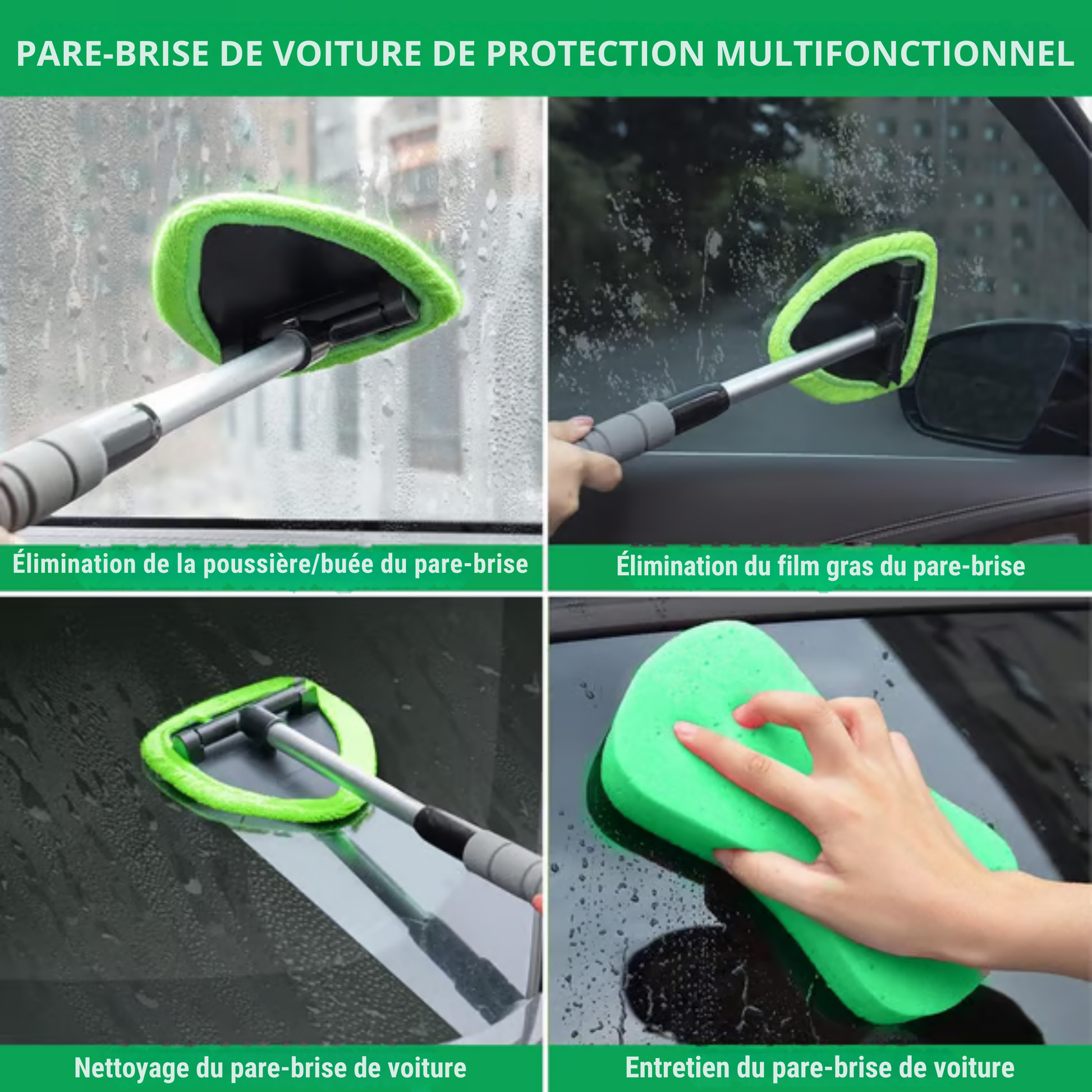 PARE-BRISE DE VOITURE DE PROTECTION MULTIFONCTIONNEL

Élimination de la poussière/buée du pare-brise

Élimination du film gras du pare-brise

Nettoyage du pare-brise de voiture

Entretien du pare-brise de voiture