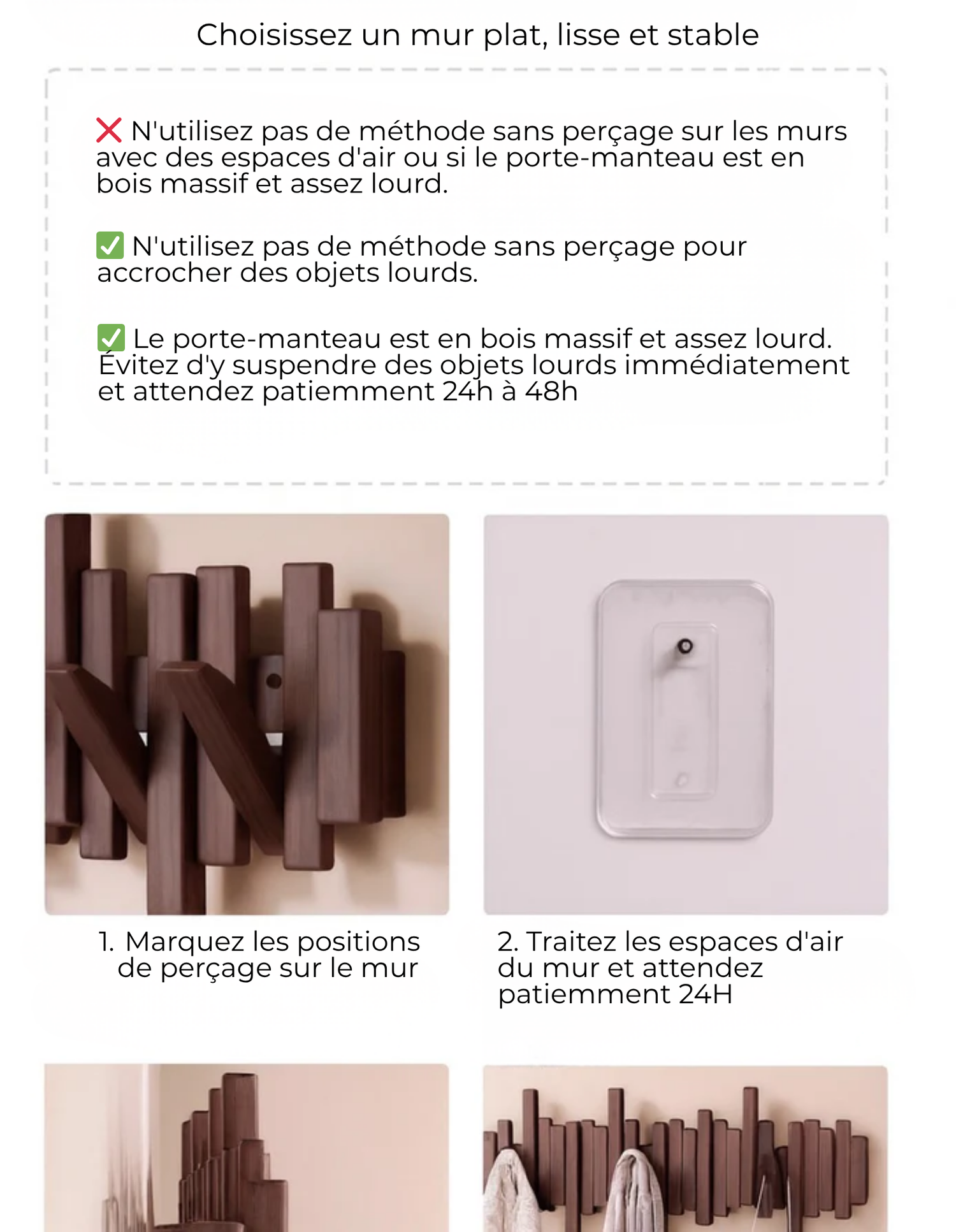 Choisissez un mur plat, lisse et stable

❌ N'utilisez pas de méthode sans perçage sur les murs avec des espaces d'air ou si le porte-manteau est en bois massif et assez lourd.

✅ N'utilisez pas de méthode sans perçage pour accrocher des objets lourds.

✅ Le porte-manteau est en bois massif et assez lourd. Évitez d'y suspendre des objets lourds immédiatement et attendez patiemment 24h à 48h

1. Marquez les positions de perçage sur le mur

2. Traitez les espaces d'air du mur et attendez patiemment 24H